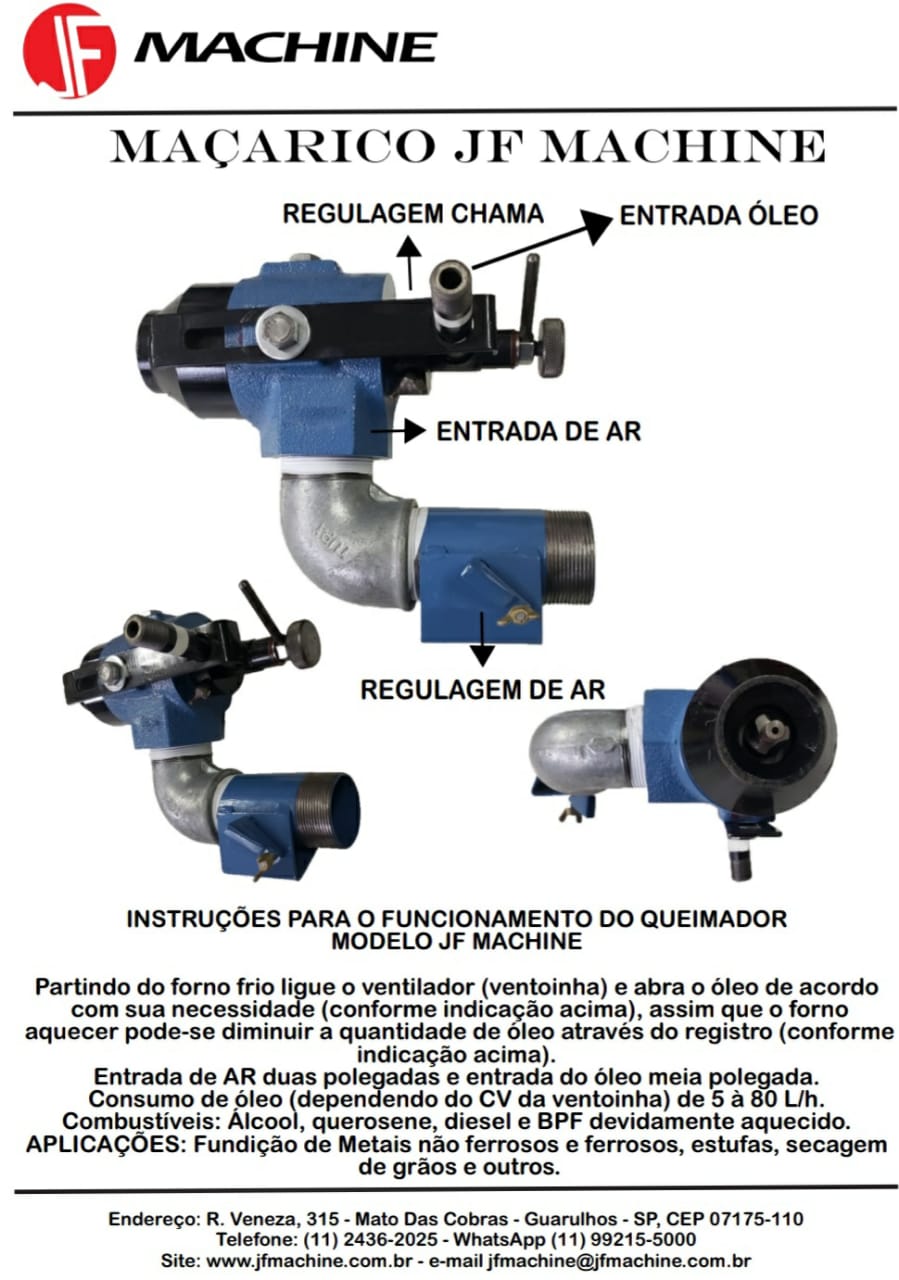 JF MACHINE

MAÇARICO JF MACHINE

REGULAGEM CHAMA

ENTRADA ÓLEO

ENTRADA DE AR

TUPY

REGULAGEM DE AR

INSTRUÇÕES PARA O FUNCIONAMENTO DO QUEIMADOR MODELO JF MACHINE

Partindo do forno frio ligue o ventilador (ventoinha) e abra o óleo de acordo com sua necessidade (conforme indicação acima), assim que o forno aquecer pode-se diminuir a quantidade de óleo através do registro (conforme indicação acima).
Entrada de AR duas polegadas e entrada do óleo meia polegada.
Consumo de óleo (dependendo do CV da ventoinha) de 5 à 80 L/h.
Combustíveis: Álcool, querosene, diesel e BPF devidamente aquecido.
APLICAÇÕES: Fundição de Metais não ferrosos e ferrosos, estufas, secagem de grãos e outros.

Endereço: R. Veneza, 315 - Mato Das Cobras - Guarulhos - SP, CEP 07175-110
Telefone: (11) 2436-2025 - WhatsApp (11) 99215-5000
Site: www.jfmachine.com.br - e-mail jfmachine@jfmachine.com.br